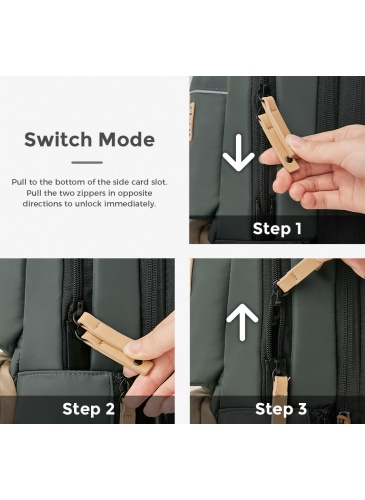 Switch Mode

Pull to the bottom of the side card slot. Pull the two zippers in opposite directions to unlock immediately.

Step 1

Step 2

Step 3